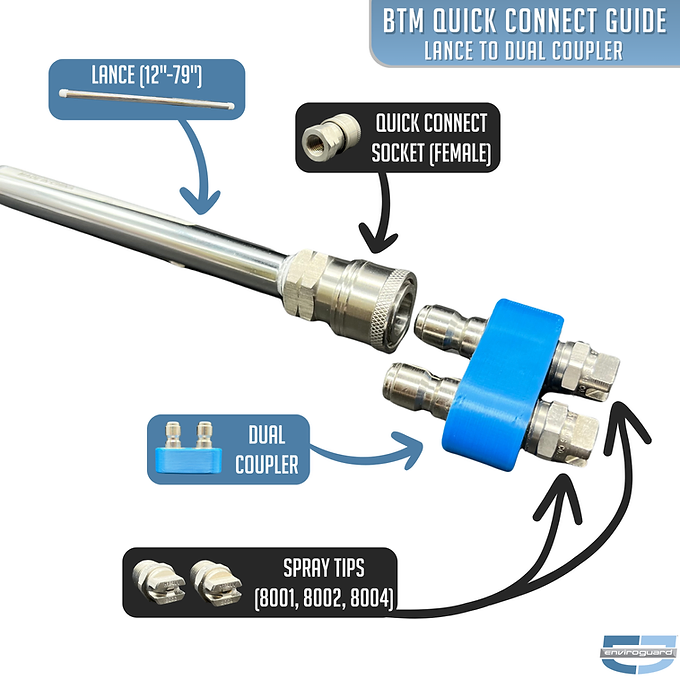 BTM QUICK CONNECT GUIDE
LANCE TO DUAL COUPLER

LANCE (12"-79")

QUICK CONNECT SOCKET (FEMALE)

DUAL COUPLER

SPRAY TIPS (8001, 8002, 8004)

enviroguard